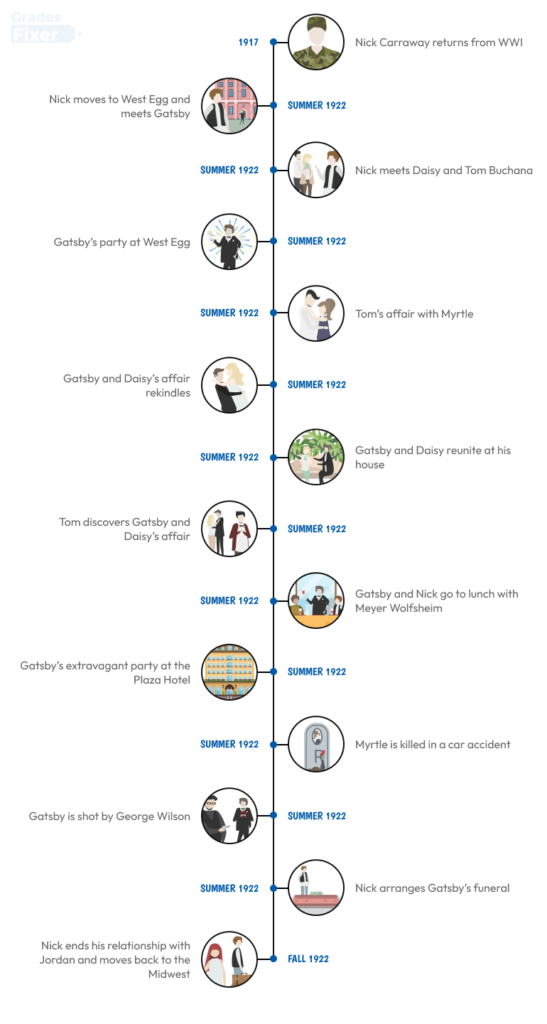 Grades Fixer

1917
Nick Carraway returns from WWI

Nick moves to West Egg and meets Gatsby
SUMMER 1922

SUMMER 1922
Nick meets Daisy and Tom Buchana

Gatsby's party at West Egg
SUMMER 1922

SUMMER 1922
Tom's affair with Myrtle

Gatsby and Daisy's affair rekindles
SUMMER 1922

SUMMER 1922
Gatsby and Daisy reunite at his house

Tom discovers Gatsby and Daisy's affair
SUMMER 1922

SUMMER 1922
Gatsby and Nick go to lunch with Meyer Wolfsheim

Gatsby's extravagant party at the Plaza Hotel
SUMMER 1922

SUMMER 1922
Myrtle is killed in a car accident

Gatsby is shot by George Wilson
SUMMER 1922

SUMMER 1922
Nick arranges Gatsby's funeral

Nick ends his relationship with Jordan and moves back to the Midwest
FALL 1922