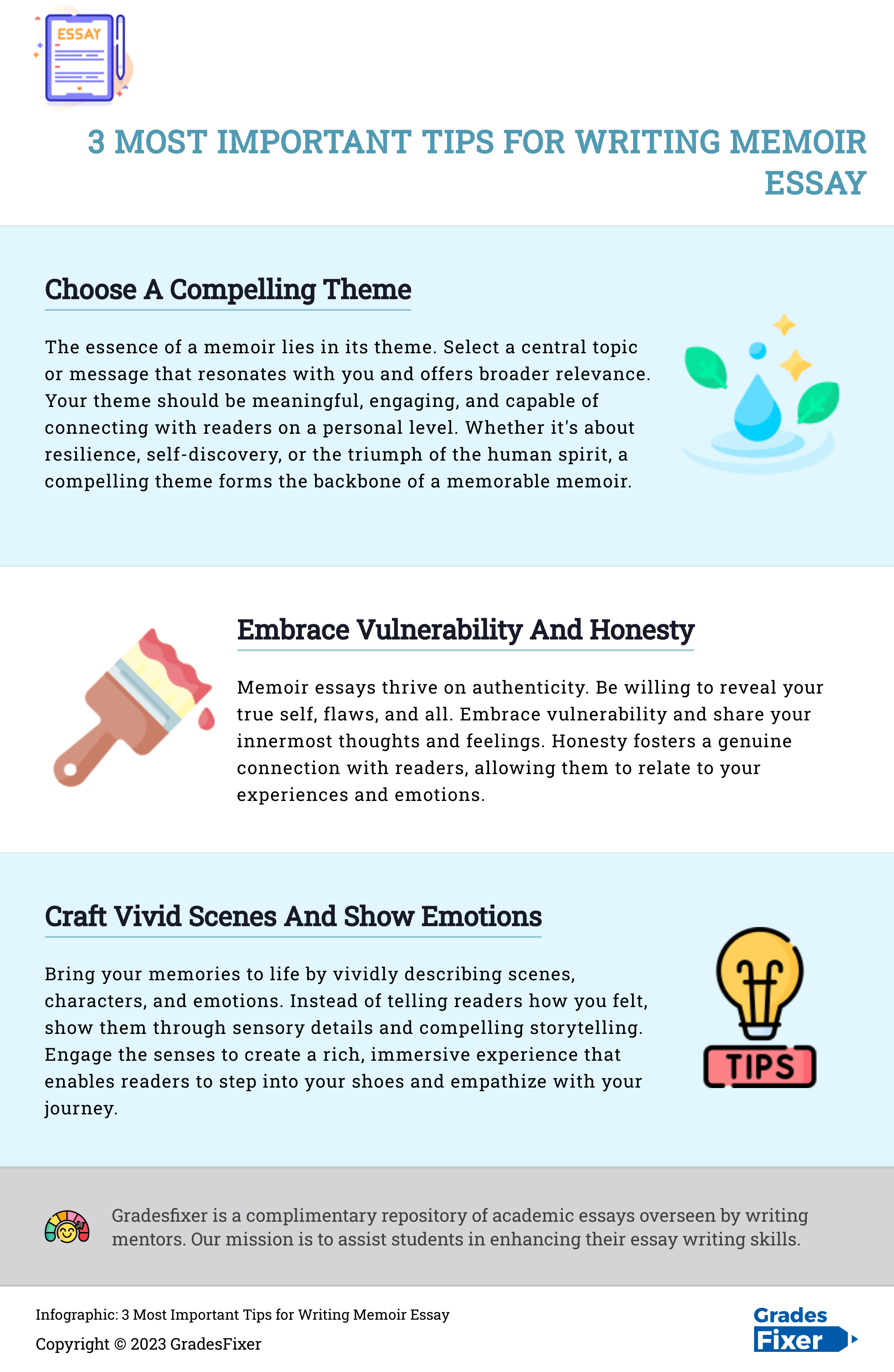 ESSAY

3 MOST IMPORTANT TIPS FOR WRITING MEMOIR ESSAY

Choose A Compelling Theme

The essence of a memoir lies in its theme. Select a central topic or message that resonates with you and offers broader relevance. Your theme should be meaningful, engaging, and capable of connecting with readers on a personal level. Whether it's about resilience, self-discovery, or the triumph of the human spirit, a compelling theme forms the backbone of a memorable memoir.

Embrace Vulnerability And Honesty

Memoir essays thrive on authenticity. Be willing to reveal your true self, flaws, and all. Embrace vulnerability and share your innermost thoughts and feelings. Honesty fosters a genuine connection with readers, allowing them to relate to your experiences and emotions.

Craft Vivid Scenes And Show Emotions

Bring your memories to life by vividly describing scenes, characters, and emotions. Instead of telling readers how you felt, show them through sensory details and compelling storytelling. Engage the senses to create a rich, immersive experience that enables readers to step into your shoes and empathize with your journey.

TIPS

Gradesfixer is a complimentary repository of academic essays overseen by writing mentors. Our mission is to assist students in enhancing their essay writing skills.

Infographic: 3 Most Important Tips for Writing Memoir Essay

Copyright © 2023 GradesFixer

Grades Fixer