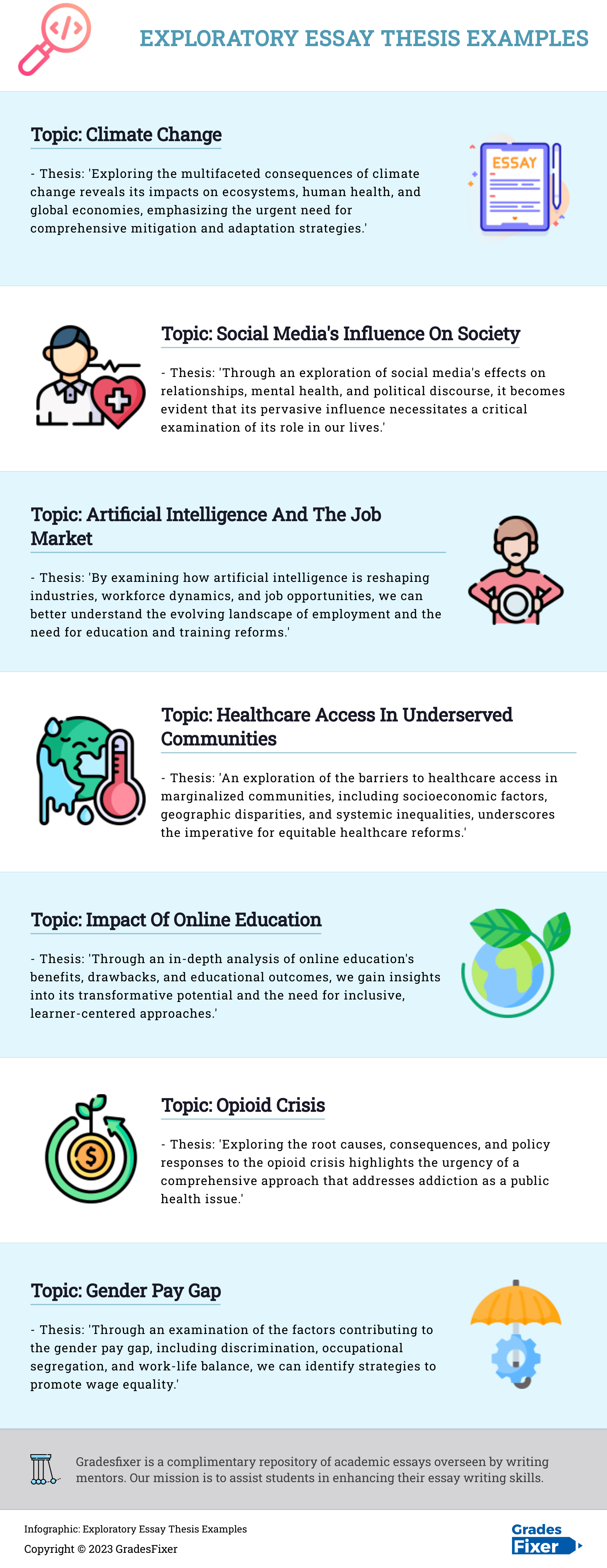 EXPLORATORY ESSAY THESIS EXAMPLES

Topic: Climate Change

- Thesis: 'Exploring the multifaceted consequences of climate change reveals its impacts on ecosystems, human health, and global economies, emphasizing the urgent need for comprehensive mitigation and adaptation strategies.'

ESSAY

Topic: Social Media's Influence On Society

- Thesis: 'Through an exploration of social media's effects on relationships, mental health, and political discourse, it becomes evident that its pervasive influence necessitates a critical examination of its role in our lives.'

Topic: Artificial Intelligence And The Job Market

- Thesis: 'By examining how artificial intelligence is reshaping industries, workforce dynamics, and job opportunities, we can better understand the evolving landscape of employment and the need for education and training reforms.'

Topic: Healthcare Access In Underserved Communities

- Thesis: 'An exploration of the barriers to healthcare access in marginalized communities, including socioeconomic factors, geographic disparities, and systemic inequalities, underscores the imperative for equitable healthcare reforms.'

Topic: Impact Of Online Education

- Thesis: 'Through an in-depth analysis of online education's benefits, drawbacks, and educational outcomes, we gain insights into its transformative potential and the need for inclusive, learner-centered approaches.'

Topic: Opioid Crisis

- Thesis: 'Exploring the root causes, consequences, and policy responses to the opioid crisis highlights the urgency of a comprehensive approach that addresses addiction as a public health issue.'

Topic: Gender Pay Gap

- Thesis: 'Through an examination of the factors contributing to the gender pay gap, including discrimination, occupational segregation, and work-life balance, we can identify strategies to promote wage equality.'

Gradesfixer is a complimentary repository of academic essays overseen by writing mentors. Our mission is to assist students in enhancing their essay writing skills.

Infographic: Exploratory Essay Thesis Examples
Copyright © 2023 GradesFixer

Grades Fixer