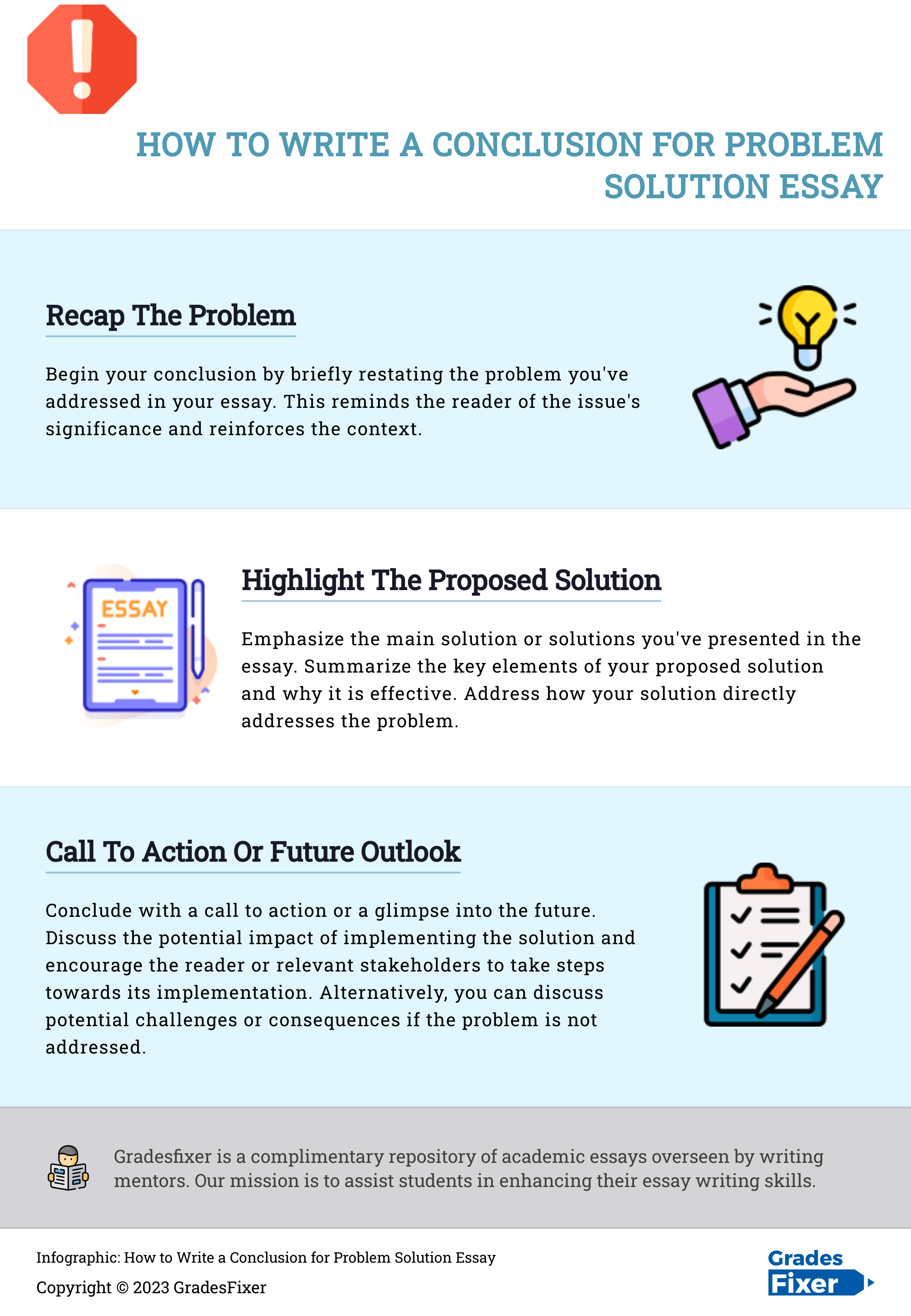 HOW TO WRITE A CONCLUSION FOR PROBLEM SOLUTION ESSAY

Recap The Problem

Begin your conclusion by briefly restating the problem you've addressed in your essay. This reminds the reader of the issue's significance and reinforces the context.

ESSAY

Highlight The Proposed Solution

Emphasize the main solution or solutions you've presented in the essay. Summarize the key elements of your proposed solution and why it is effective. Address how your solution directly addresses the problem.

Call To Action Or Future Outlook

Conclude with a call to action or a glimpse into the future. Discuss the potential impact of implementing the solution and encourage the reader or relevant stakeholders to take steps towards its implementation. Alternatively, you can discuss potential challenges or consequences if the problem is not addressed.

Gradesfixer is a complimentary repository of academic essays overseen by writing mentors. Our mission is to assist students in enhancing their essay writing skills.

Infographic: How to Write a Conclusion for Problem Solution Essay
Copyright © 2023 GradesFixer

Grades Fixer