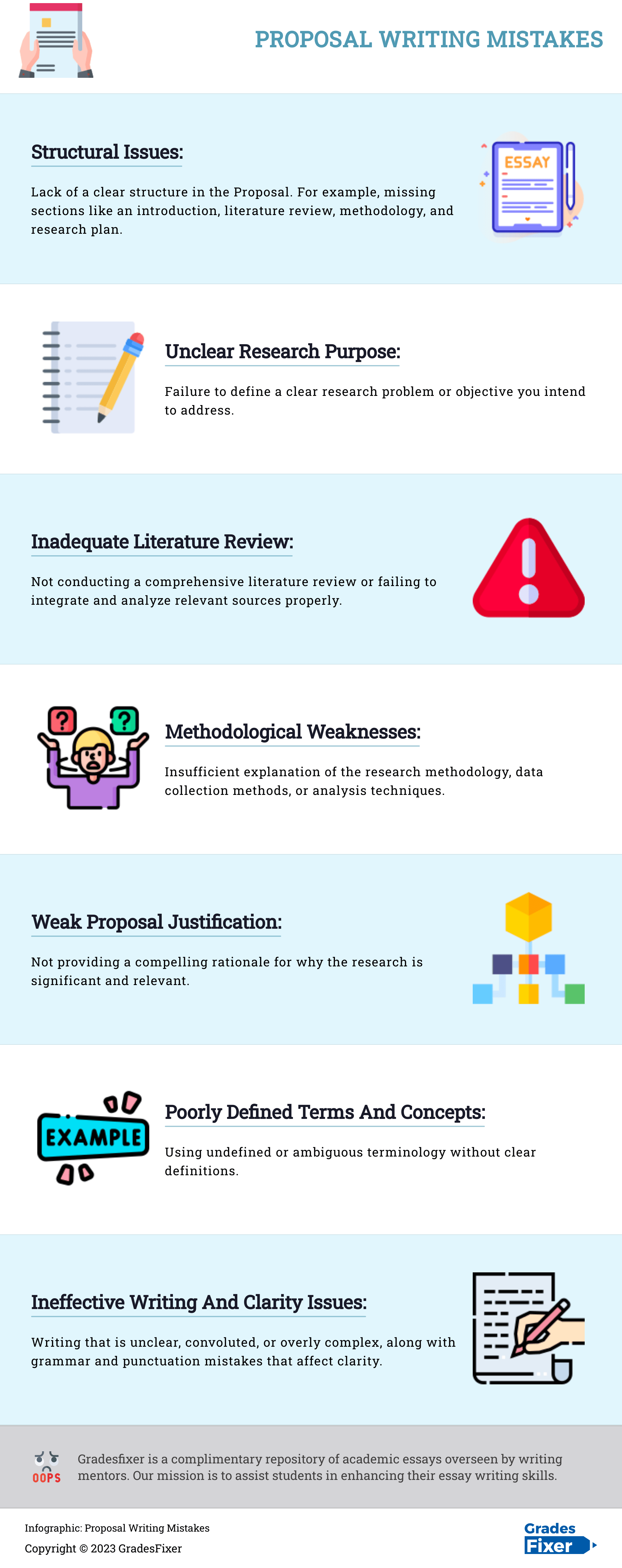 PROPOSAL WRITING MISTAKES

Structural Issues:

Lack of a clear structure in the Proposal. For example, missing sections like an introduction, literature review, methodology, and research plan.

ESSAY

Unclear Research Purpose:

Failure to define a clear research problem or objective you intend to address.

Inadequate Literature Review:

Not conducting a comprehensive literature review or failing to integrate and analyze relevant sources properly.

Methodological Weaknesses:

Insufficient explanation of the research methodology, data collection methods, or analysis techniques.

Weak Proposal Justification:

Not providing a compelling rationale for why the research is significant and relevant.

EXAMPLE

Poorly Defined Terms And Concepts:

Using undefined or ambiguous terminology without clear definitions.

Ineffective Writing And Clarity Issues:

Writing that is unclear, convoluted, or overly complex, along with grammar and punctuation mistakes that affect clarity.

OOPS

Gradesfixer is a complimentary repository of academic essays overseen by writing mentors. Our mission is to assist students in enhancing their essay writing skills.

Infographic: Proposal Writing Mistakes

Copyright © 2023 GradesFixer

Grades Fixer