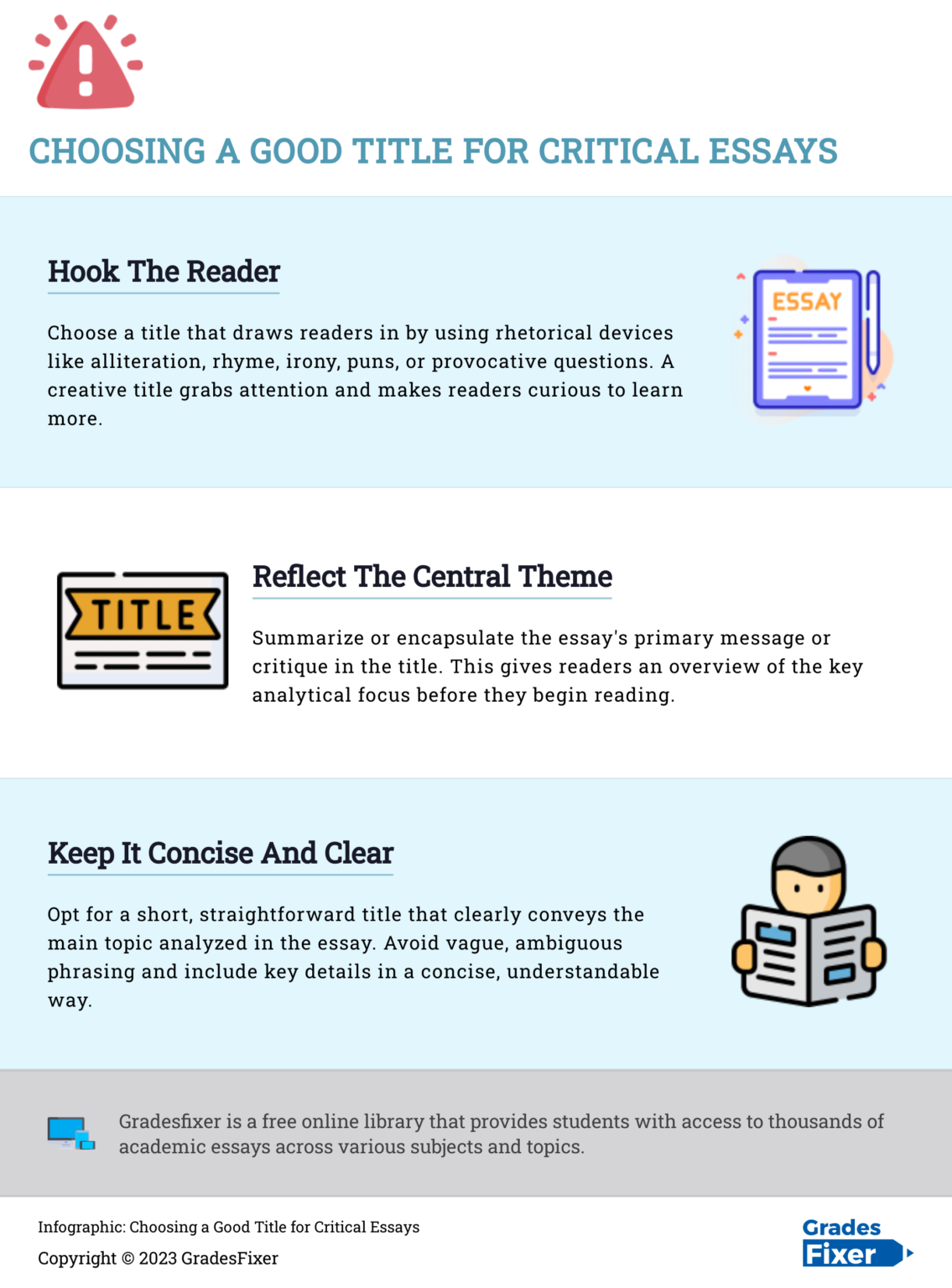 CHOOSING A GOOD TITLE FOR CRITICAL ESSAYS

Hook The Reader

Choose a title that draws readers in by using rhetorical devices like alliteration, rhyme, irony, puns, or provocative questions. A creative title grabs attention and makes readers curious to learn more.

ESSAY

TITLE

Reflect The Central Theme

Summarize or encapsulate the essay's primary message or critique in the title. This gives readers an overview of the key analytical focus before they begin reading.

Keep It Concise And Clear

Opt for a short, straightforward title that clearly conveys the main topic analyzed in the essay. Avoid vague, ambiguous phrasing and include key details in a concise, understandable way.

Gradesfixer is a free online library that provides students with access to thousands of academic essays across various subjects and topics.

Infographic: Choosing a Good Title for Critical Essays

Copyright © 2023 GradesFixer

Grades Fixer