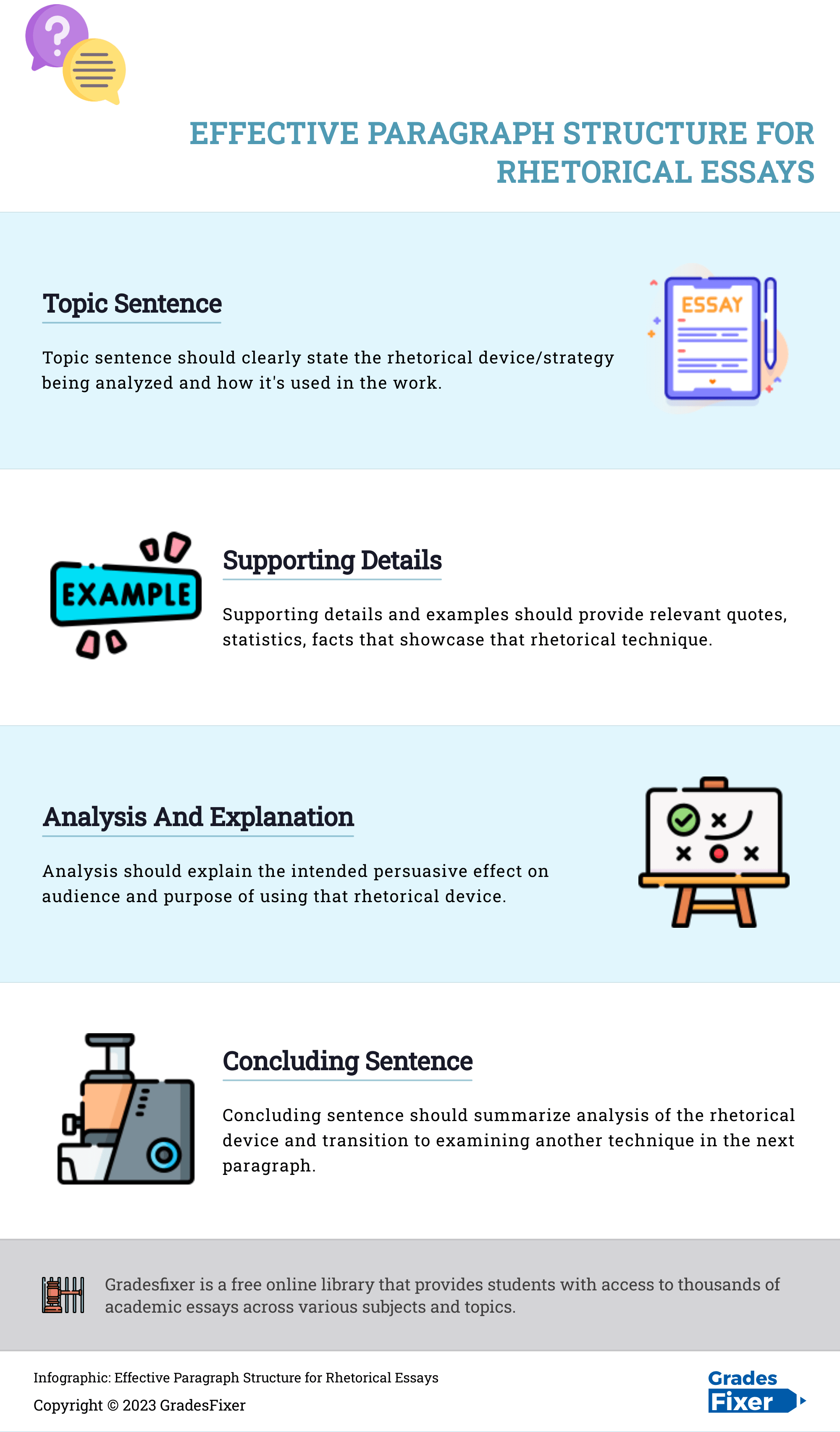 EFFECTIVE PARAGRAPH STRUCTURE FOR RHETORICAL ESSAYS

Topic Sentence

Topic sentence should clearly state the rhetorical device/strategy being analyzed and how it's used in the work.

ESSAY

EXAMPLE

Supporting Details

Supporting details and examples should provide relevant quotes, statistics, facts that showcase that rhetorical technique.

Analysis And Explanation

Analysis should explain the intended persuasive effect on audience and purpose of using that rhetorical device.

Concluding Sentence

Concluding sentence should summarize analysis of the rhetorical device and transition to examining another technique in the next paragraph.

Gradesfixer is a free online library that provides students with access to thousands of academic essays across various subjects and topics.

Infographic: Effective Paragraph Structure for Rhetorical Essays

Copyright © 2023 GradesFixer

Grades Fixer